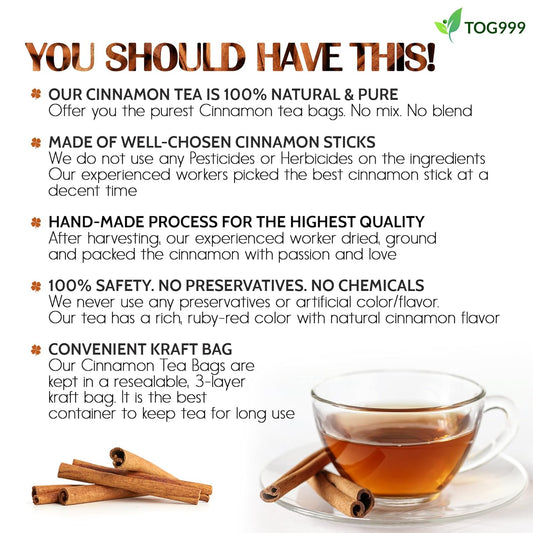 TOG999

YOU SHOULD HAVE THIS!

OUR CINNAMON TEA IS 100% NATURAL & PURE
Offer you the purest Cinnamon tea bags. No mix. No blend

MADE OF WELL-CHOSEN CINNAMON STICKS
We do not use any Pesticides or Herbicides on the ingredients
Our experienced workers picked the best cinnamon stick at a decent time

HAND-MADE PROCESS FOR THE HIGHEST QUALITY
After harvesting, our experienced worker dried, ground and packed the cinnamon with passion and love

100% SAFETY. NO PRESERVATIVES. NO CHEMICALS
We never use any preservatives or artificial color/flavor.
Our tea has a rich, ruby-red color with natural cinnamon flavor

CONVENIENT KRAFT BAG
Our Cinnamon Tea Bags are kept in a resealable, 3-layer kraft bag. It is the best container to keep tea for long use