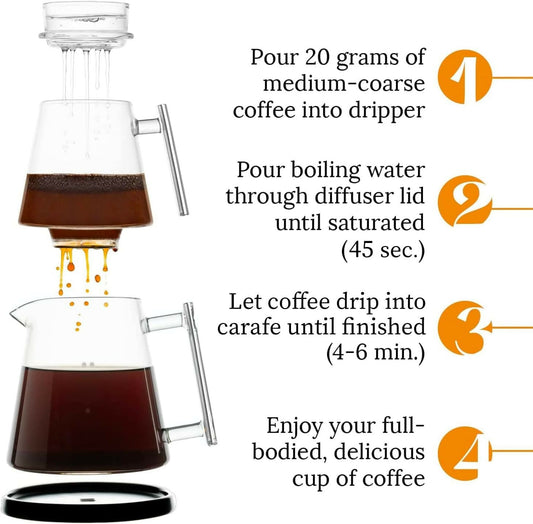 Pour 20 grams of medium-coarse coffee into dripper

1

Pour boiling water through diffuser lid until saturated (45 sec.)

2

Let coffee drip into carafe until finished (4-6 min.)

3

Enjoy your full-bodied, delicious cup of coffee

4