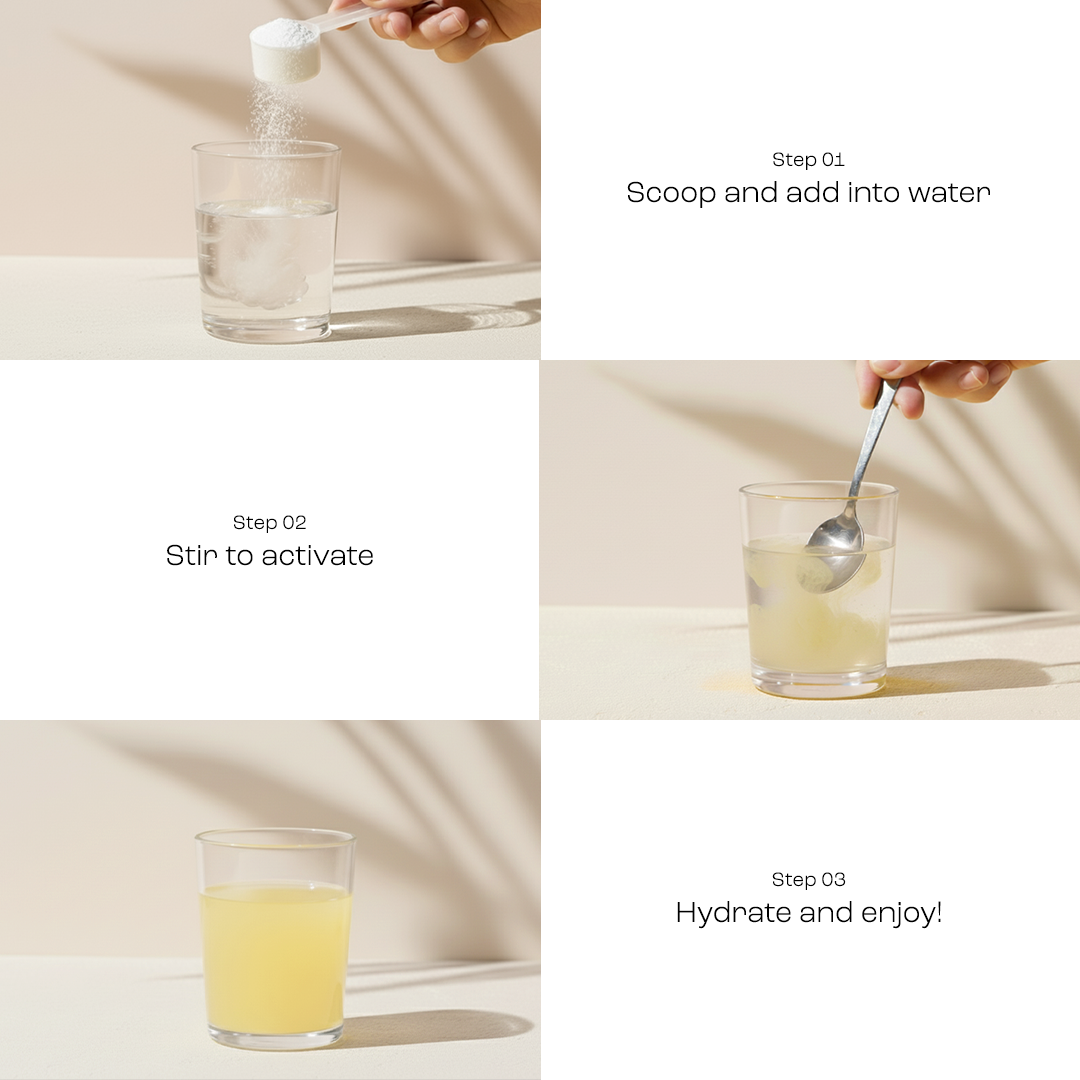 Step 01
Scoop and add into water

Step 02
Stir to activate

Step 03
Hydrate and enjoy!