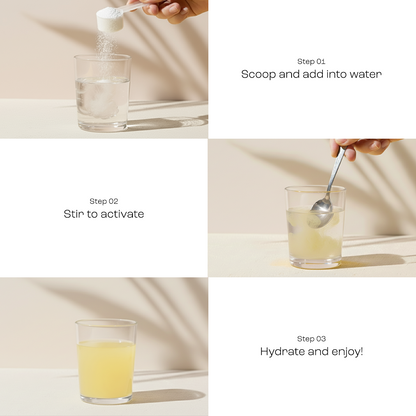 Step 01
Scoop and add into water

Step 02
Stir to activate

Step 03
Hydrate and enjoy!