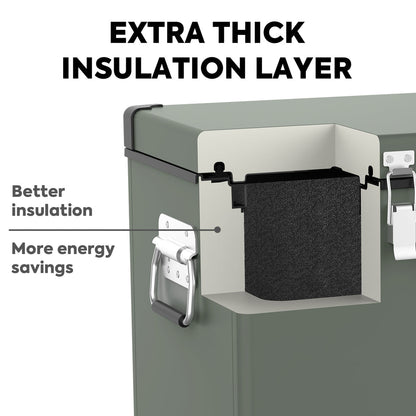 EXTRA THICK INSULATION LAYER

Better insulation

More energy savings