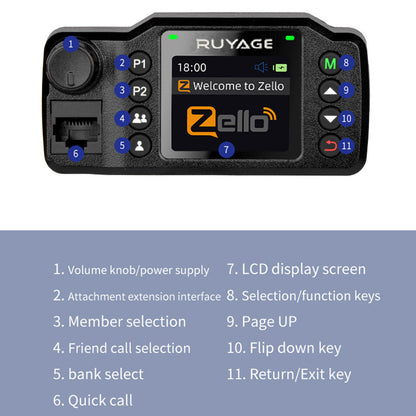 1
2 P1
3 P2
4
5
6
RUYAGE
18:00
Welcome to Zello
Zello
7
M 8
9
10
11

1. Volume knob/power supply
2. Attachment extension interface
3. Member selection
4. Friend call selection
5. bank select
6. Quick call

7. LCD display screen
8. Selection/function keys
9. Page UP
10. Flip down key
11. Return/Exit key