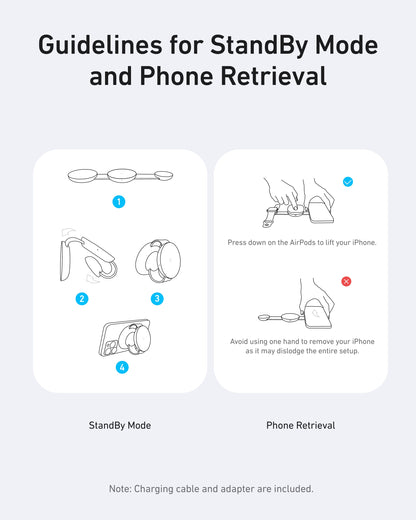 Guidelines for StandBy Mode and Phone Retrieval

1

2

3

4

Press down on the AirPods to lift your iPhone.

Avoid using one hand to remove your iPhone as it may dislodge the entire setup.

StandBy Mode

Phone Retrieval

Note: Charging cable and adapter are included.