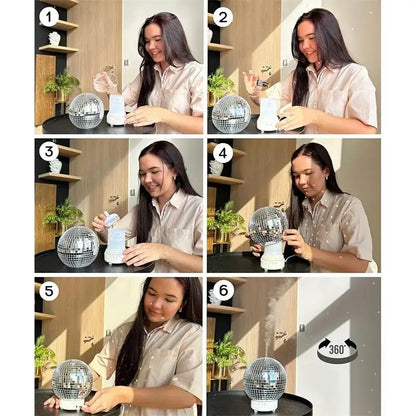 1
2
3
4
5
6
360°