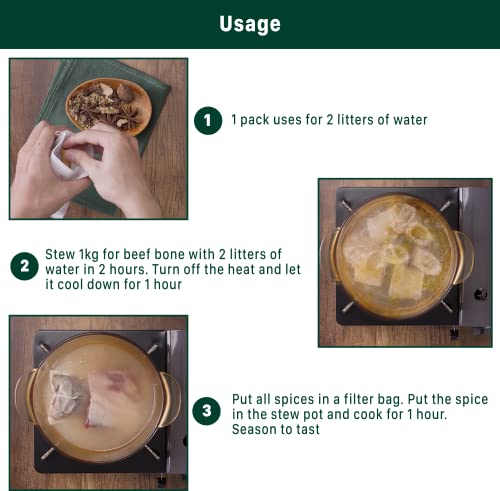 Usage

1 1 pack uses for 2 litters of water

2 Stew 1kg for beef bone with 2 litters of water in 2 hours. Turn off the heat and let it cool down for 1 hour

3 Put all spices in a filter bag. Put the spice in the stew pot and cook for 1 hour. Season to tast