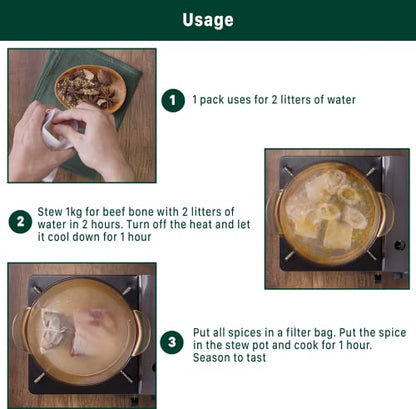 Usage

1 1 pack uses for 2 litters of water

2 Stew 1kg for beef bone with 2 litters of water in 2 hours. Turn off the heat and let it cool down for 1 hour

3 Put all spices in a filter bag. Put the spice in the stew pot and cook for 1 hour. Season to tast