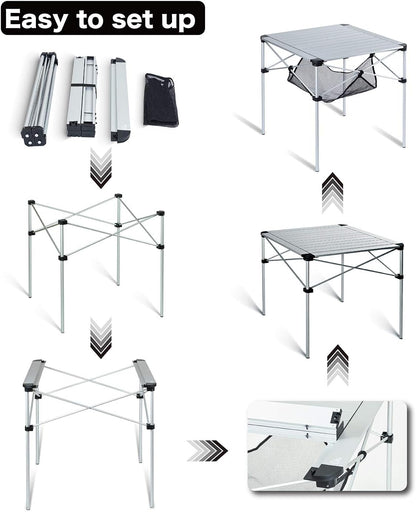 Easy to set up