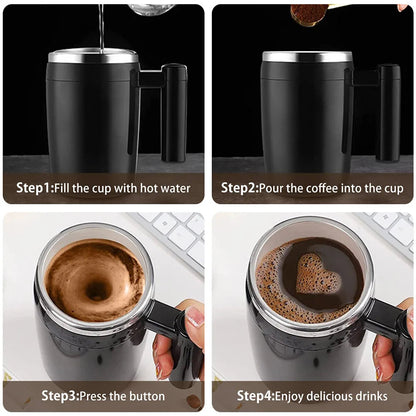 Step1:Fill the cup with hot water

Step2:Pour the coffee into the cup

Step3:Press the button

Step4:Enjoy delicious drinks