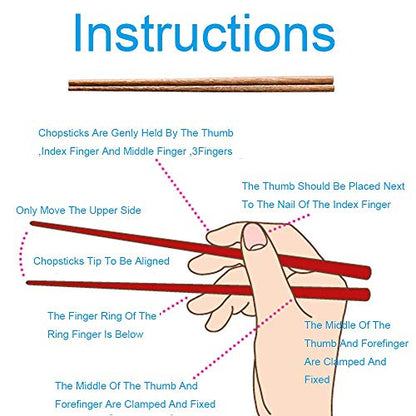 Instructions

Chopsticks Are Genly Held By The Thumb ,Index Finger And Middle Finger ,3Fingers

The Thumb Should Be Placed Next To The Nail Of The Index Finger

Only Move The Upper Side

Chopsticks Tip To Be Aligned

The Finger Ring Of The Ring Finger Is Below

The Middle Of The Thumb And Forefinger Are Clamped And Fixed

The Middle Of The Thumb And Forefinger Are Clamped And Fixed