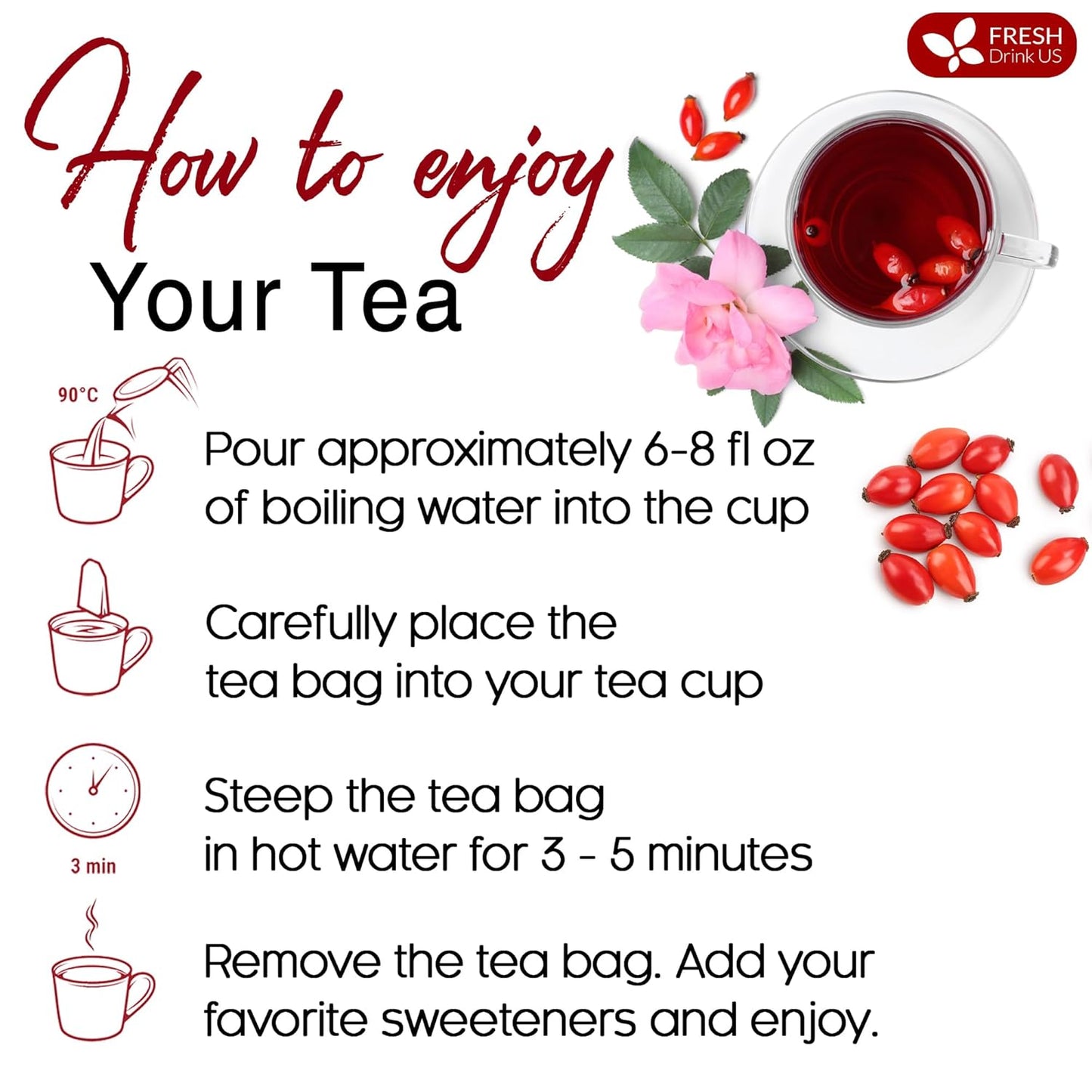 FRESH Drink US

How to enjoy Your Tea

90°C

Pour approximately 6-8 fl oz of boiling water into the cup

Carefully place the tea bag into your tea cup

3 min

Steep the tea bag in hot water for 3 - 5 minutes

Remove the tea bag. Add your favorite sweeteners and enjoy.