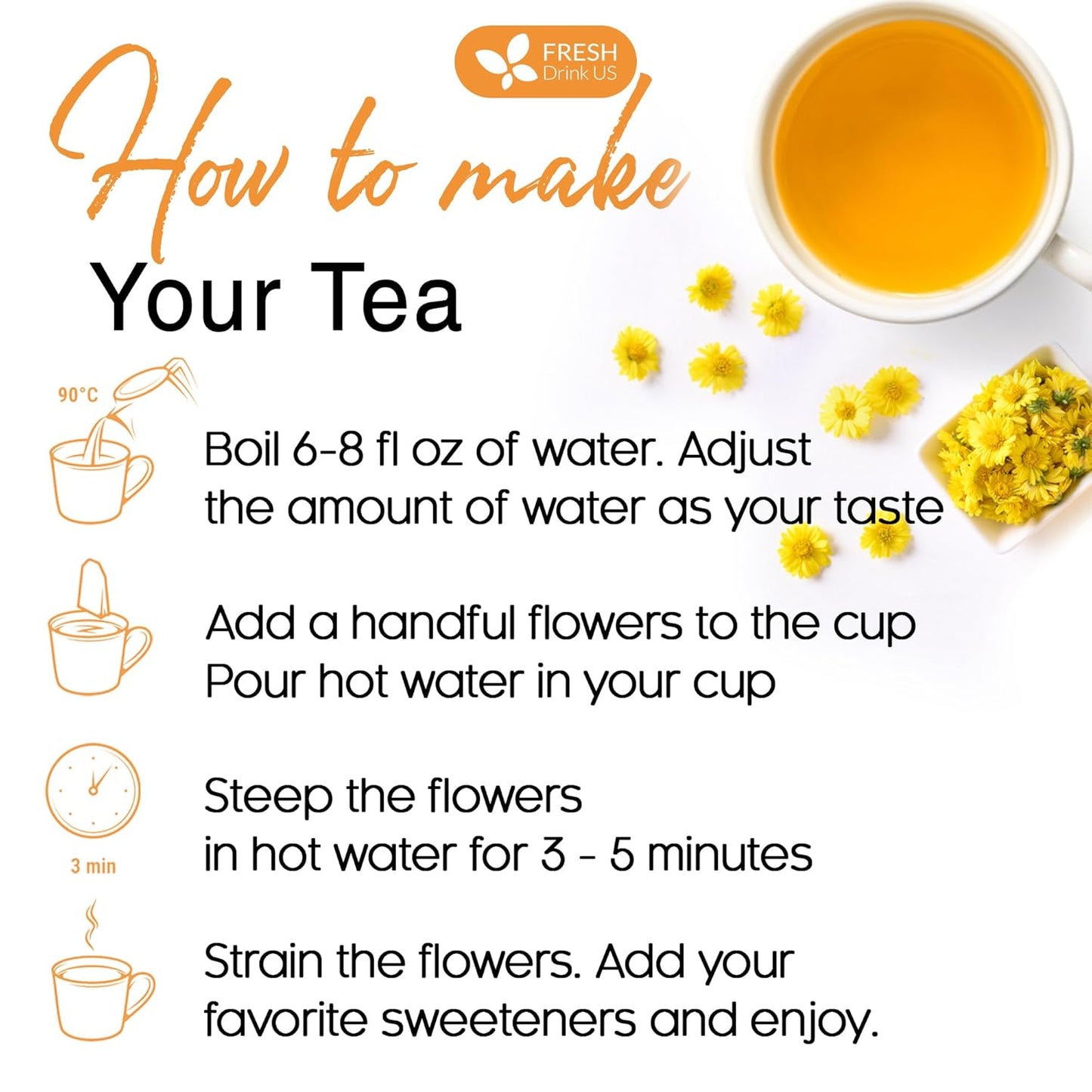 FRESH
Drink US

How to make
Your Tea

90°C

Boil 6-8 fl oz of water. Adjust the amount of water as your taste

Add a handful flowers to the cup
Pour hot water in your cup

3 min

Steep the flowers
in hot water for 3 - 5 minutes

Strain the flowers. Add your favorite sweeteners and enjoy.