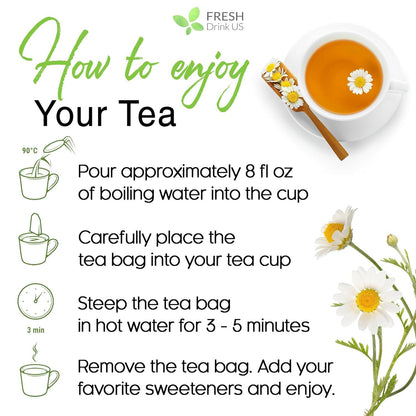 FRESH
Drink US

How to enjoy
Your Tea

90°C

Pour approximately 8 fl oz of boiling water into the cup

Carefully place the tea bag into your tea cup

3 min

Steep the tea bag in hot water for 3 - 5 minutes

Remove the tea bag. Add your favorite sweeteners and enjoy.