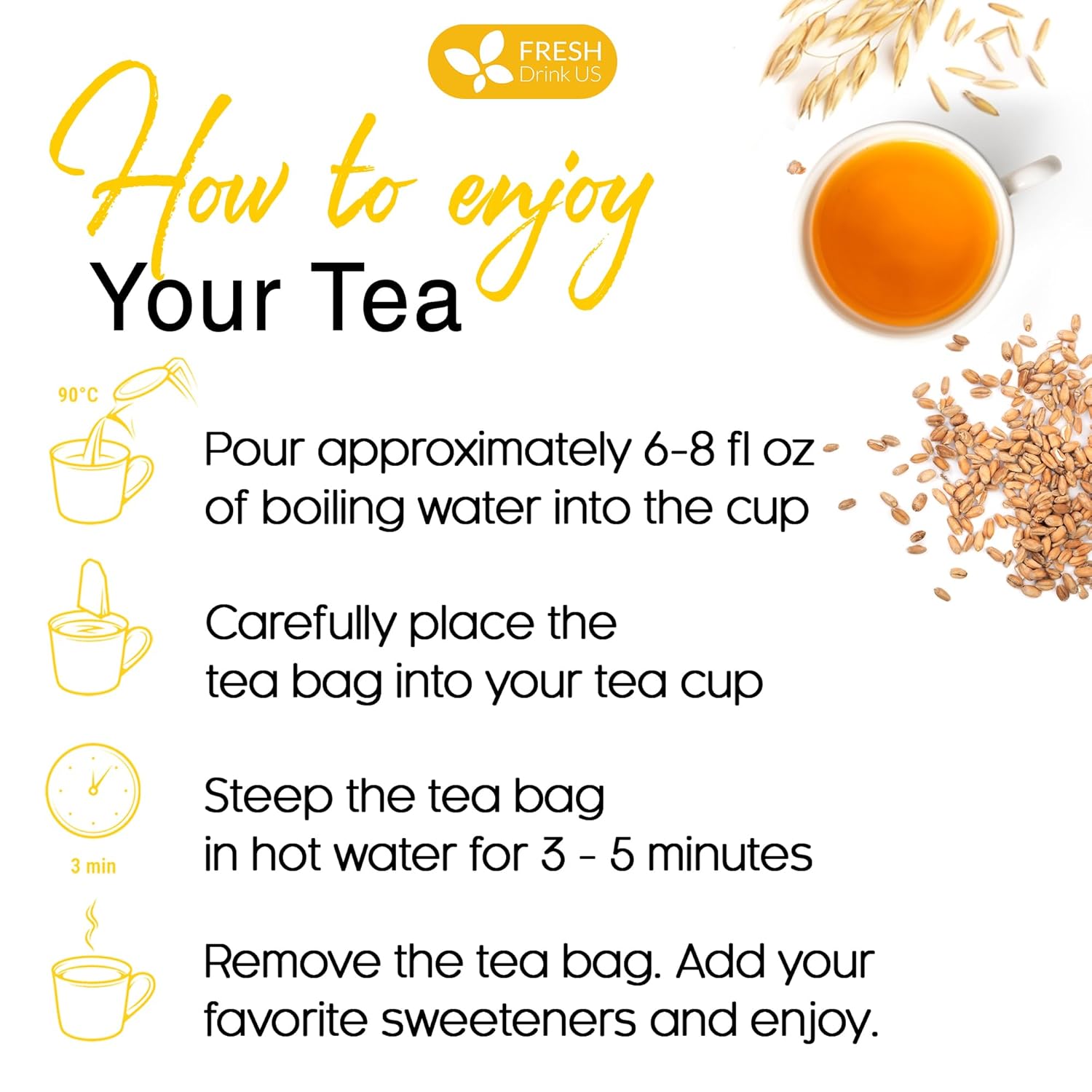 FRESH
Drink US

How to enjoy
Your Tea

90°C

Pour approximately 6-8 fl oz of boiling water into the cup

Carefully place the tea bag into your tea cup

3 min

Steep the tea bag in hot water for 3 - 5 minutes

Remove the tea bag. Add your favorite sweeteners and enjoy.