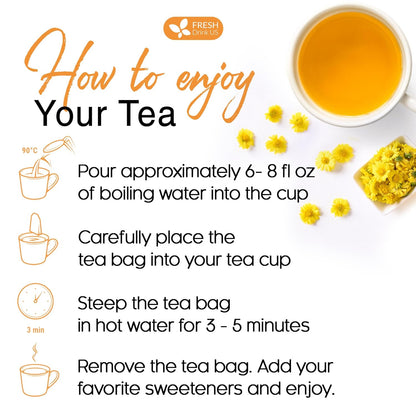 FRESH
Drink US

How to enjoy
Your Tea

90°C

Pour approximately 6- 8 fl oz of boiling water into the cup

Carefully place the tea bag into your tea cup

3 min

Steep the tea bag in hot water for 3 - 5 minutes

Remove the tea bag. Add your favorite sweeteners and enjoy.