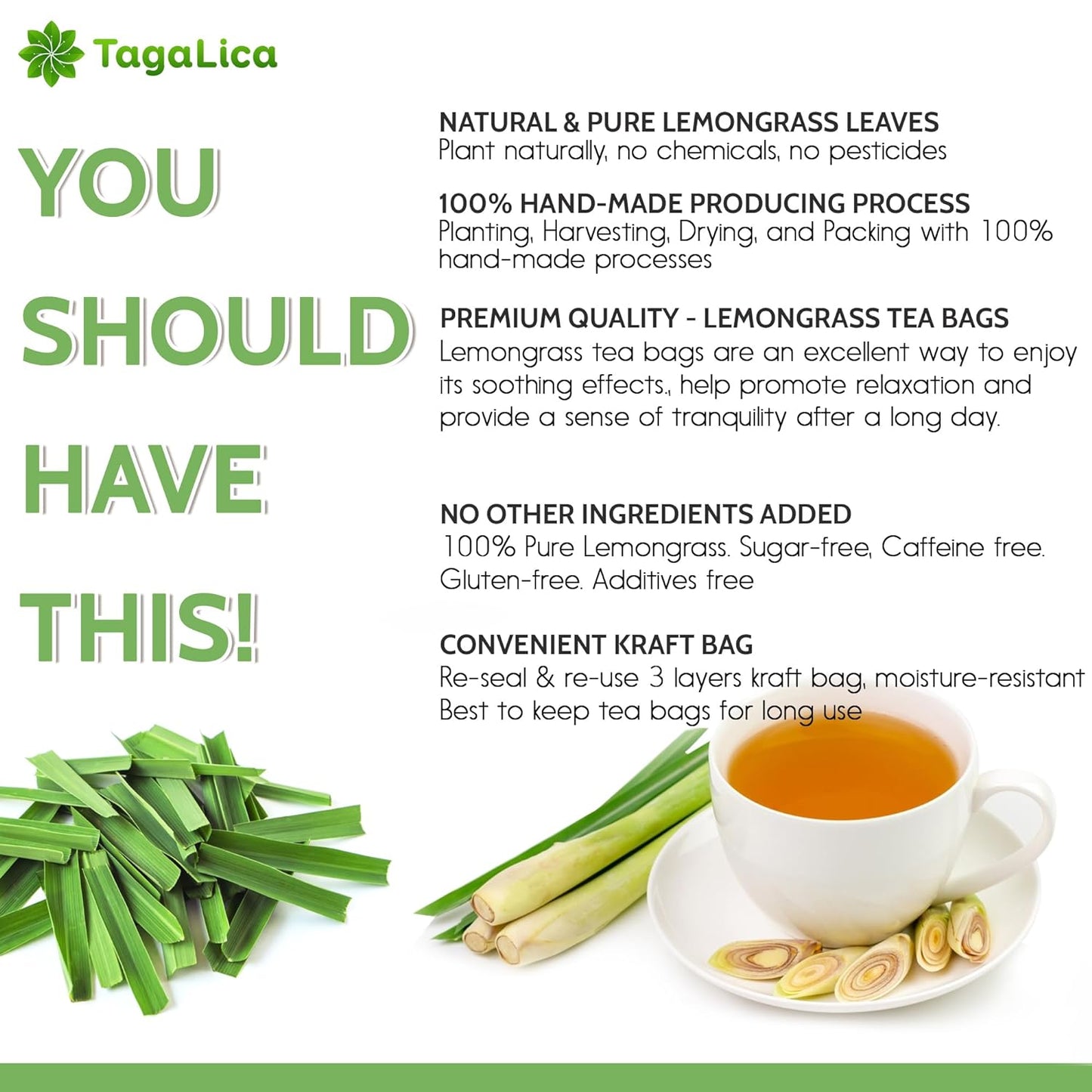 TagaLica

YOU SHOULD HAVE THIS!

NATURAL & PURE LEMONGRASS LEAVES
Plant naturally, no chemicals, no pesticides

100% HAND-MADE PRODUCING PROCESS
Planting, Harvesting, Drying, and Packing with 100% hand-made processes

PREMIUM QUALITY - LEMONGRASS TEA BAGS
Lemongrass tea bags are an excellent way to enjoy its soothing effects., help promote relaxation and provide a sense of tranquility after a long day.

NO OTHER INGREDIENTS ADDED
100% Pure Lemongrass. Sugar-free, Caffeine free. Gluten-free. Additives free

CONVENIENT KRAFT BAG
Re-seal & re-use 3 layers kraft bag, moisture-resistant
Best to keep tea bags for long use