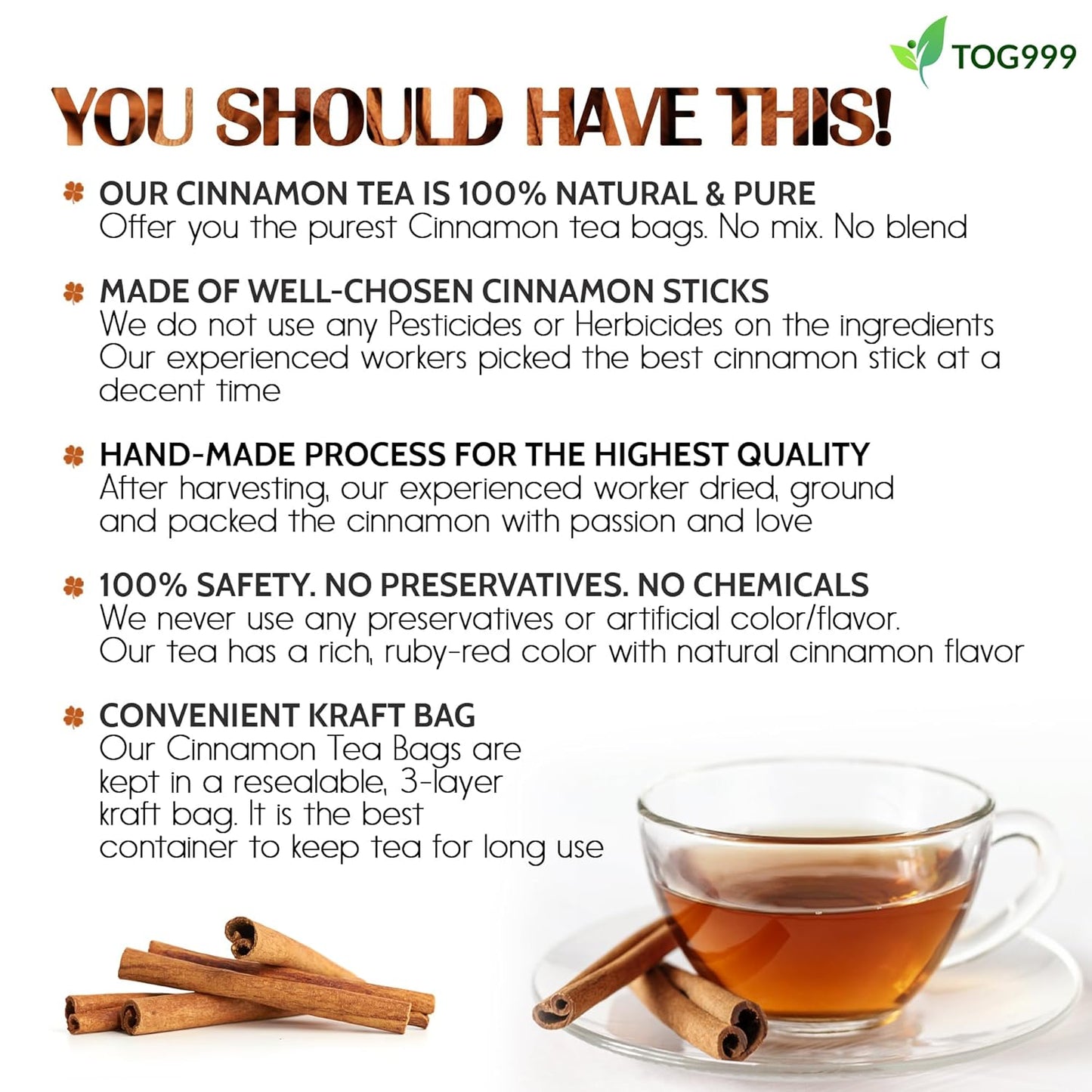 TOG999

YOU SHOULD HAVE THIS!

OUR CINNAMON TEA IS 100% NATURAL & PURE
Offer you the purest Cinnamon tea bags. No mix. No blend

MADE OF WELL-CHOSEN CINNAMON STICKS
We do not use any Pesticides or Herbicides on the ingredients
Our experienced workers picked the best cinnamon stick at a decent time

HAND-MADE PROCESS FOR THE HIGHEST QUALITY
After harvesting, our experienced worker dried, ground and packed the cinnamon with passion and love

100% SAFETY. NO PRESERVATIVES. NO CHEMICALS
We never use any preservatives or artificial color/flavor.
Our tea has a rich, ruby-red color with natural cinnamon flavor

CONVENIENT KRAFT BAG
Our Cinnamon Tea Bags are kept in a resealable, 3-layer kraft bag. It is the best container to keep tea for long use