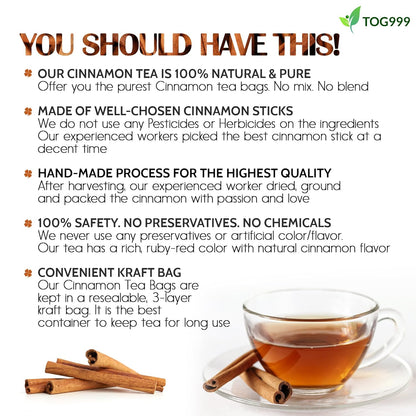 TOG999

YOU SHOULD HAVE THIS!

OUR CINNAMON TEA IS 100% NATURAL & PURE
Offer you the purest Cinnamon tea bags. No mix. No blend

MADE OF WELL-CHOSEN CINNAMON STICKS
We do not use any Pesticides or Herbicides on the ingredients Our experienced workers picked the best cinnamon stick at a decent time

HAND-MADE PROCESS FOR THE HIGHEST QUALITY
After harvesting, our experienced worker dried, ground and packed the cinnamon with passion and love

100% SAFETY. NO PRESERVATIVES. NO CHEMICALS
We never use any preservatives or artificial color/flavor. Our tea has a rich, ruby-red color with natural cinnamon flavor

CONVENIENT KRAFT BAG
Our Cinnamon Tea Bags are kept in a resealable, 3-layer kraft bag. It is the best container to keep tea for long use