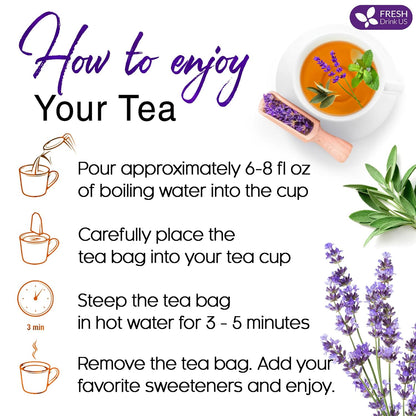 FRESH
Drink US

How to enjoy
Your Tea

Pour approximately 6-8 fl oz of boiling water into the cup

Carefully place the tea bag into your tea cup

3 min

Steep the tea bag in hot water for 3 - 5 minutes

Remove the tea bag. Add your favorite sweeteners and enjoy.