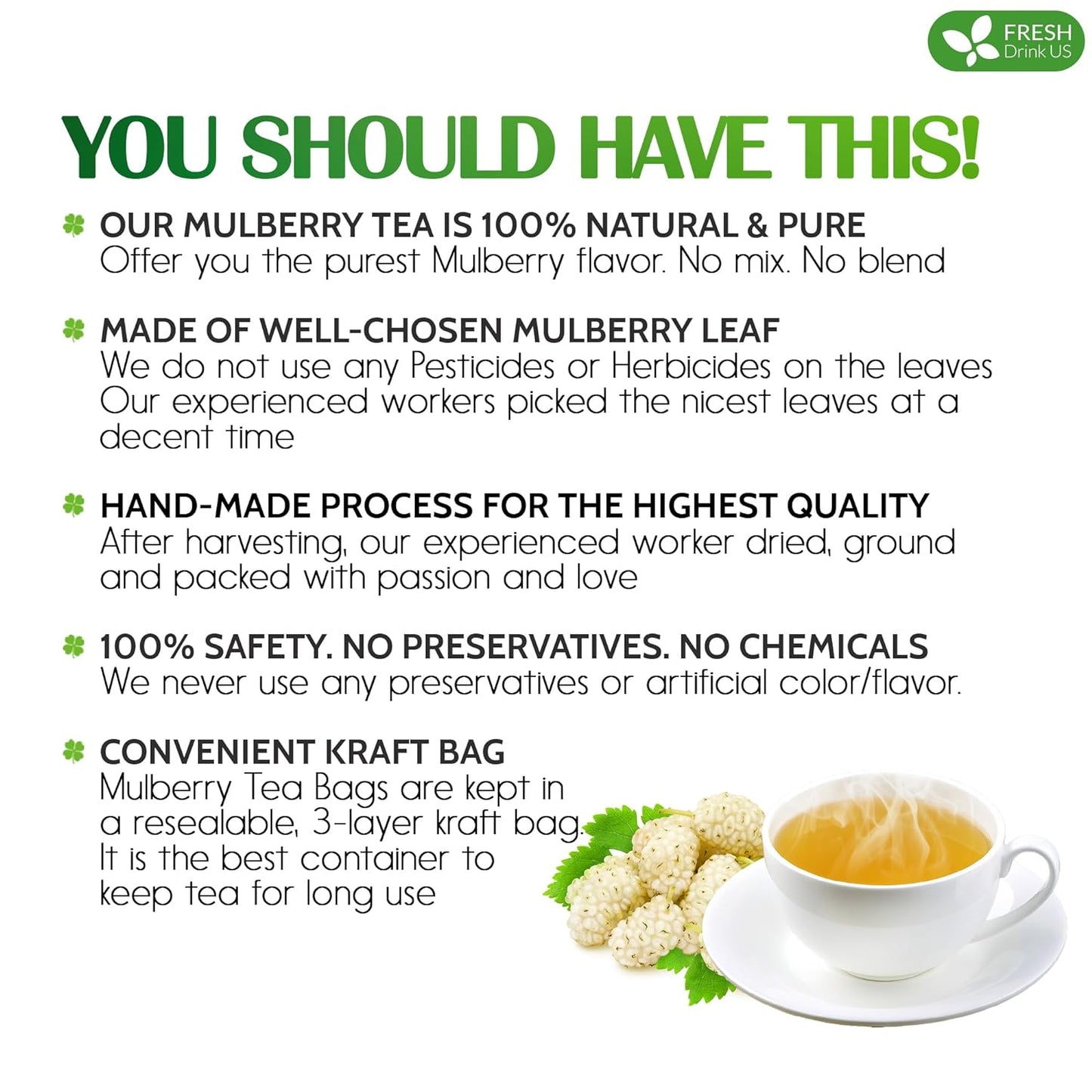 FRESH
Drink US

YOU SHOULD HAVE THIS!

OUR MULBERRY TEA IS 100% NATURAL & PURE
Offer you the purest Mulberry flavor. No mix. No blend

MADE OF WELL-CHOSEN MULBERRY LEAF
We do not use any Pesticides or Herbicides on the leaves
Our experienced workers picked the nicest leaves at a decent time

HAND-MADE PROCESS FOR THE HIGHEST QUALITY
After harvesting, our experienced worker dried, ground and packed with passion and love

100% SAFETY. NO PRESERVATIVES. NO CHEMICALS
We never use any preservatives or artificial color/flavor.

CONVENIENT KRAFT BAG
Mulberry Tea Bags are kept in a resealable, 3-layer kraft bag. It is the best container to keep tea for long use