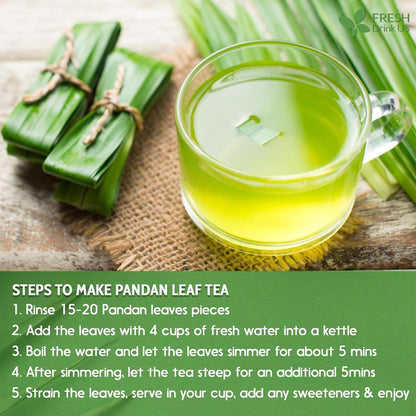 FRESH Drink US

STEPS TO MAKE PANDAN LEAF TEA
1. Rinse 15-20 Pandan leaves pieces
2. Add the leaves with 4 cups of fresh water into a kettle
3. Boil the water and let the leaves simmer for about 5 mins
4. After simmering, let the tea steep for an additional 5mins
5. Strain the leaves, serve in your cup, add any sweeteners & enjoy