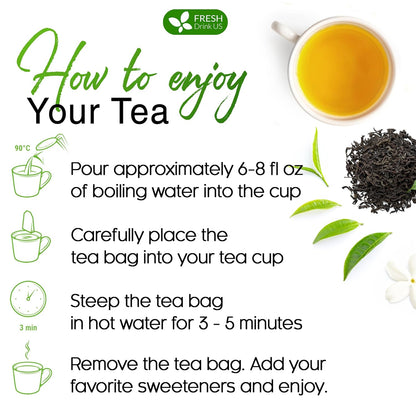 FRESH
Drink US

How to enjoy
Your Tea

90°C

Pour approximately 6-8 fl oz of boiling water into the cup

Carefully place the tea bag into your tea cup

3 min

Steep the tea bag in hot water for 3 - 5 minutes

Remove the tea bag. Add your favorite sweeteners and enjoy.