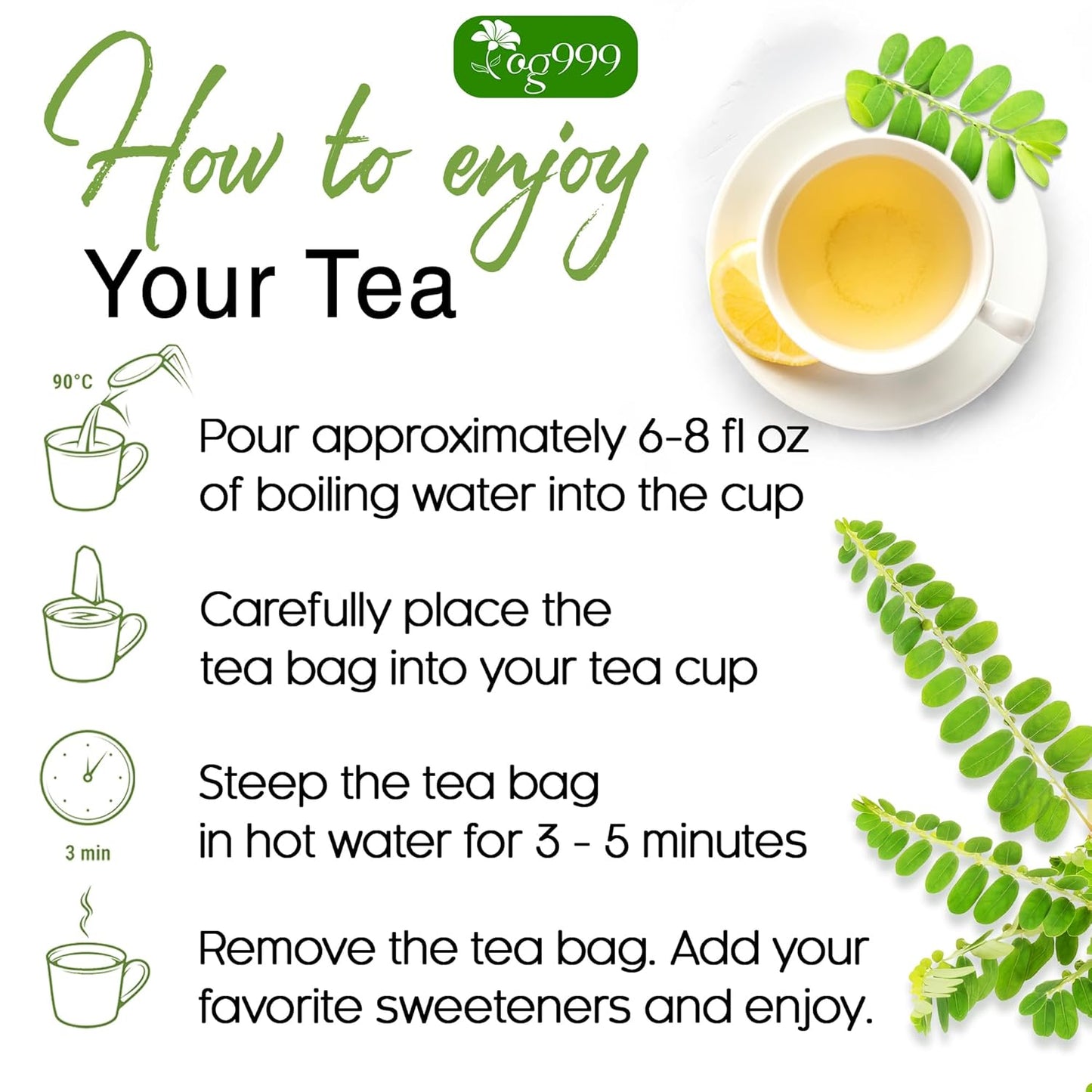 og999

How to enjoy
Your Tea

90°C

Pour approximately 6-8 fl oz of boiling water into the cup

Carefully place the tea bag into your tea cup

3 min

Steep the tea bag in hot water for 3 - 5 minutes

Remove the tea bag. Add your favorite sweeteners and enjoy.