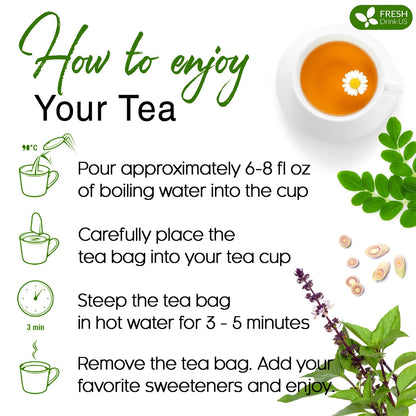 FRESH
Drink US

How to enjoy
Your Tea

90°C

Pour approximately 6-8 fl oz of boiling water into the cup

Carefully place the tea bag into your tea cup

3 min

Steep the tea bag in hot water for 3 - 5 minutes

Remove the tea bag. Add your favorite sweeteners and enjoy.