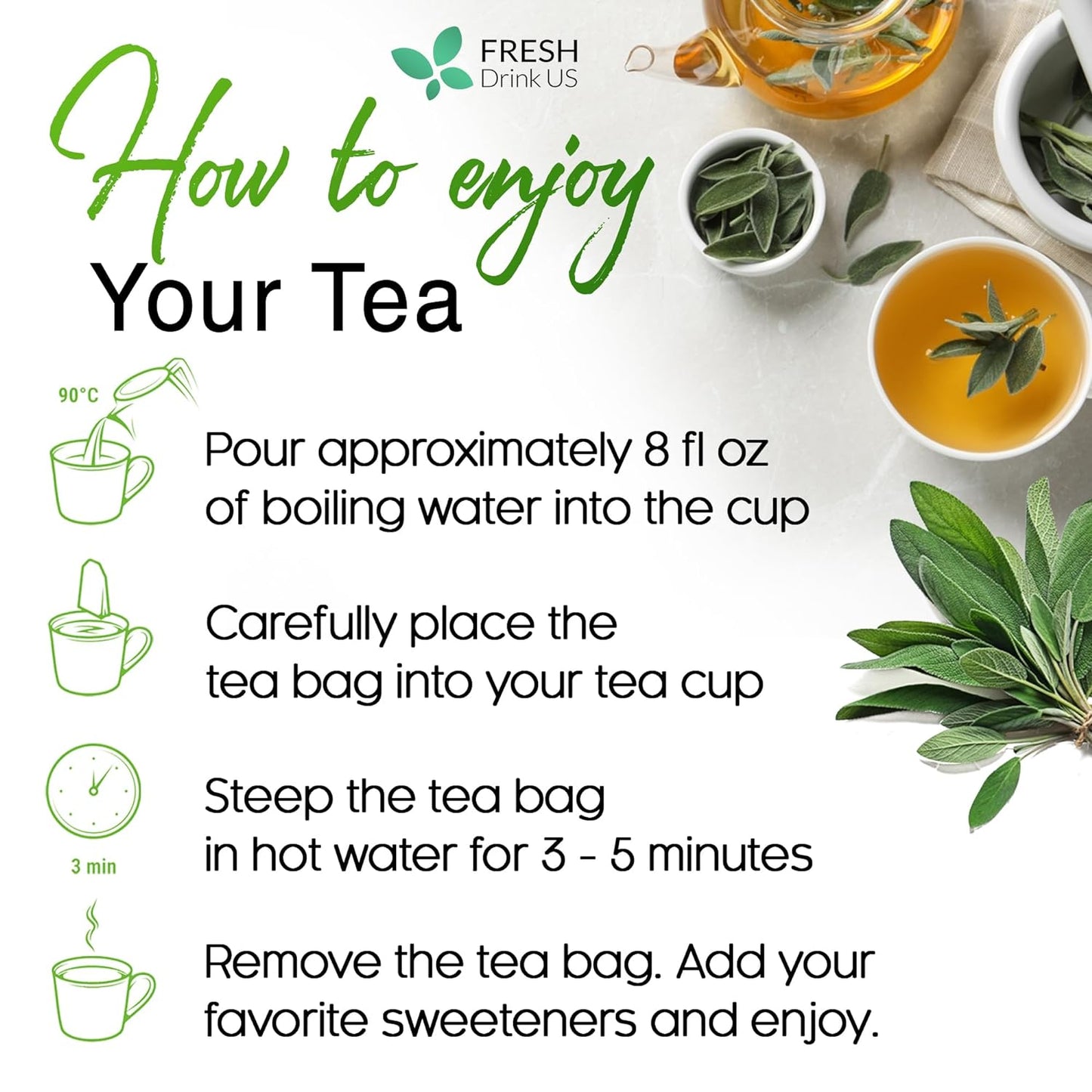 FRESH
Drink US

How to enjoy
Your Tea

90°C

Pour approximately 8 fl oz of boiling water into the cup

Carefully place the tea bag into your tea cup

3 min

Steep the tea bag in hot water for 3 - 5 minutes

Remove the tea bag. Add your favorite sweeteners and enjoy.