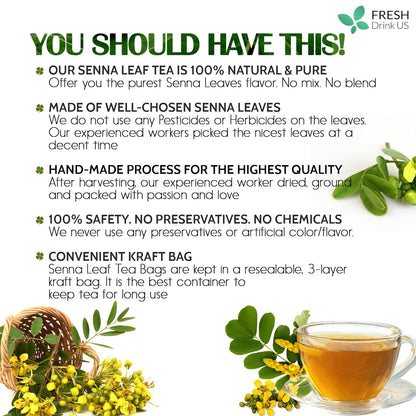 FRESH
Drink US

YOU SHOULD HAVE THIS!

OUR SENNA LEAF TEA IS 100% NATURAL & PURE
Offer you the purest Senna Leaves flavor. No mix. No blend

MADE OF WELL-CHOSEN SENNA LEAVES
We do not use any Pesticides or Herbicides on the leaves. Our experienced workers picked the nicest leaves at a decent time

HAND-MADE PROCESS FOR THE HIGHEST QUALITY
After harvesting, our experienced worker dried, ground and packed with passion and love

100% SAFETY. NO PRESERVATIVES. NO CHEMICALS
We never use any preservatives or artificial color/flavor.

CONVENIENT KRAFT BAG
Senna Leaf Tea Bags are kept in a resealable, 3-layer kraft bag. It is the best container to keep tea for long use