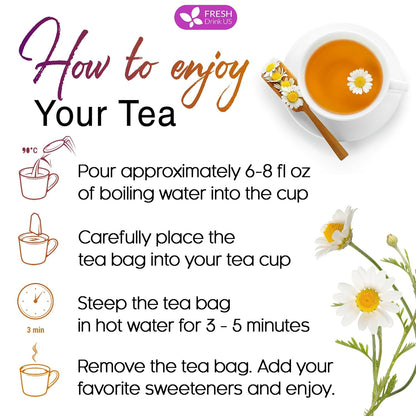 FRESH
Drink US

How to enjoy
Your Tea

90°C

Pour approximately 6-8 fl oz of boiling water into the cup

Carefully place the tea bag into your tea cup

3 min

Steep the tea bag in hot water for 3 - 5 minutes

Remove the tea bag. Add your favorite sweeteners and enjoy.