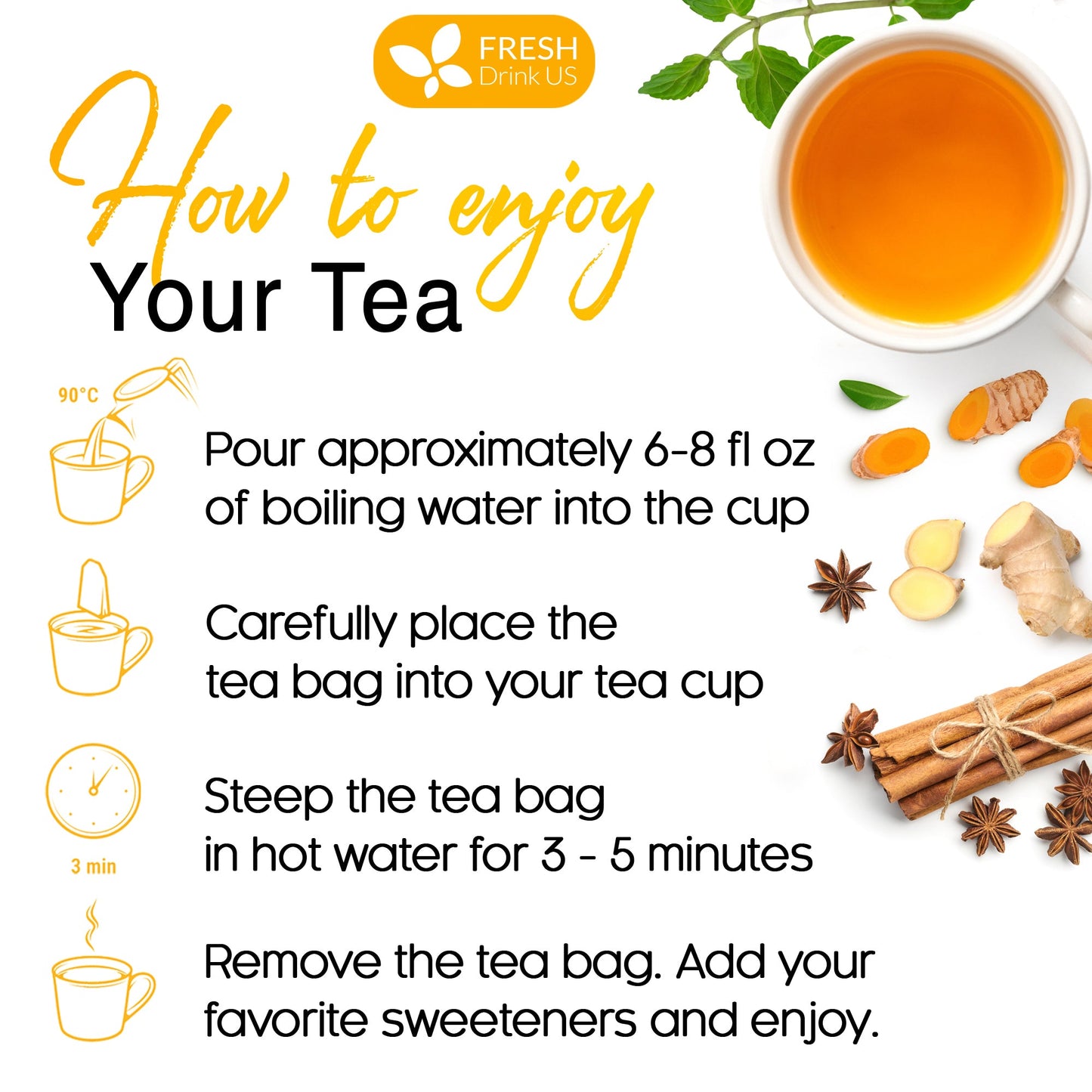 FRESH
Drink US

How to enjoy
Your Tea

90°C

Pour approximately 6-8 fl oz of boiling water into the cup

Carefully place the tea bag into your tea cup

3 min

Steep the tea bag in hot water for 3 - 5 minutes

Remove the tea bag. Add your favorite sweeteners and enjoy.