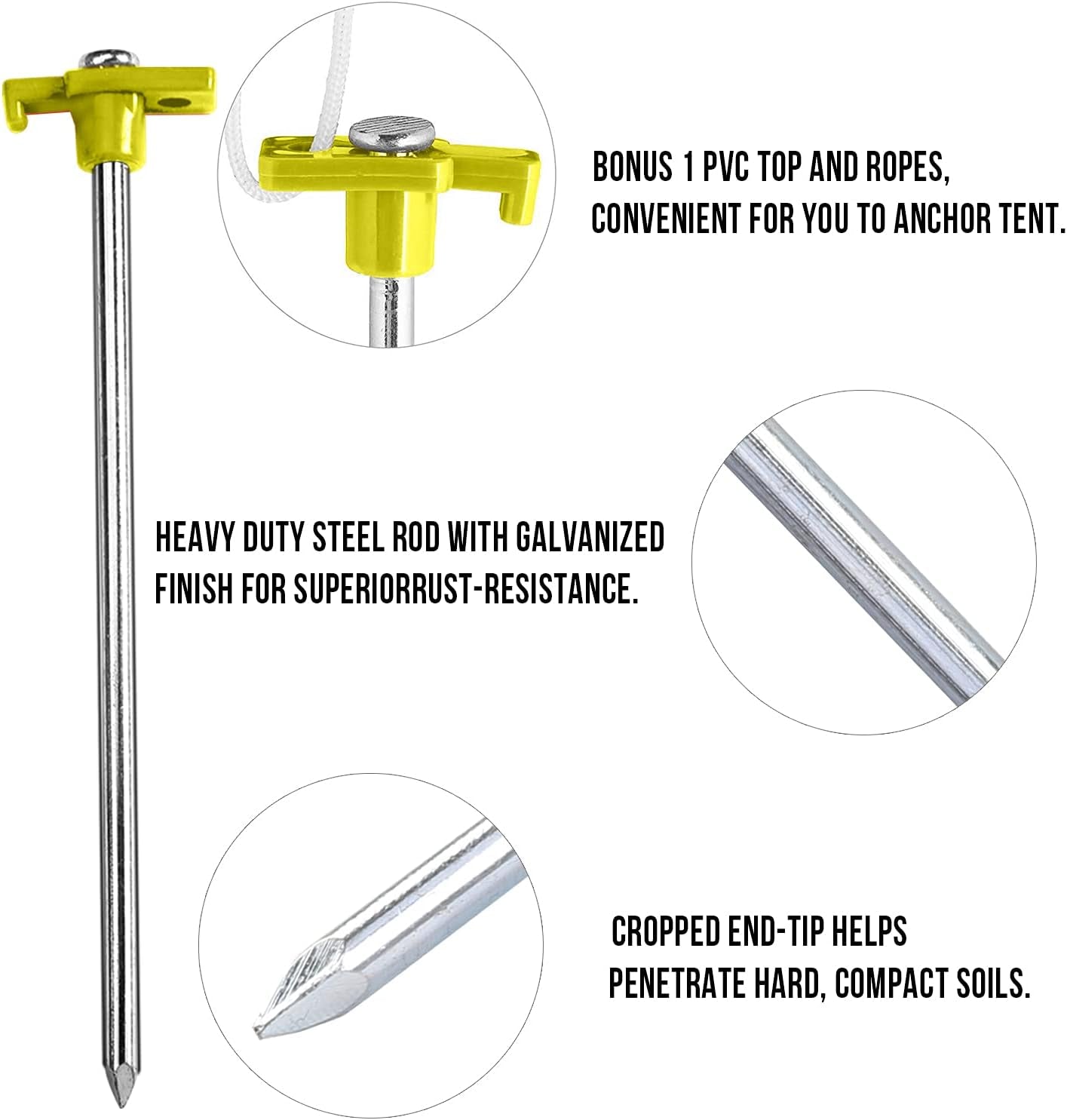 BONUS 1 PVC TOP AND ROPES, CONVENIENT FOR YOU TO ANCHOR TENT.

HEAVY DUTY STEEL ROD WITH GALVANIZED FINISH FOR SUPERIORRUST-RESISTANCE.

CROPPED END-TIP HELPS PENETRATE HARD, COMPACT SOILS.