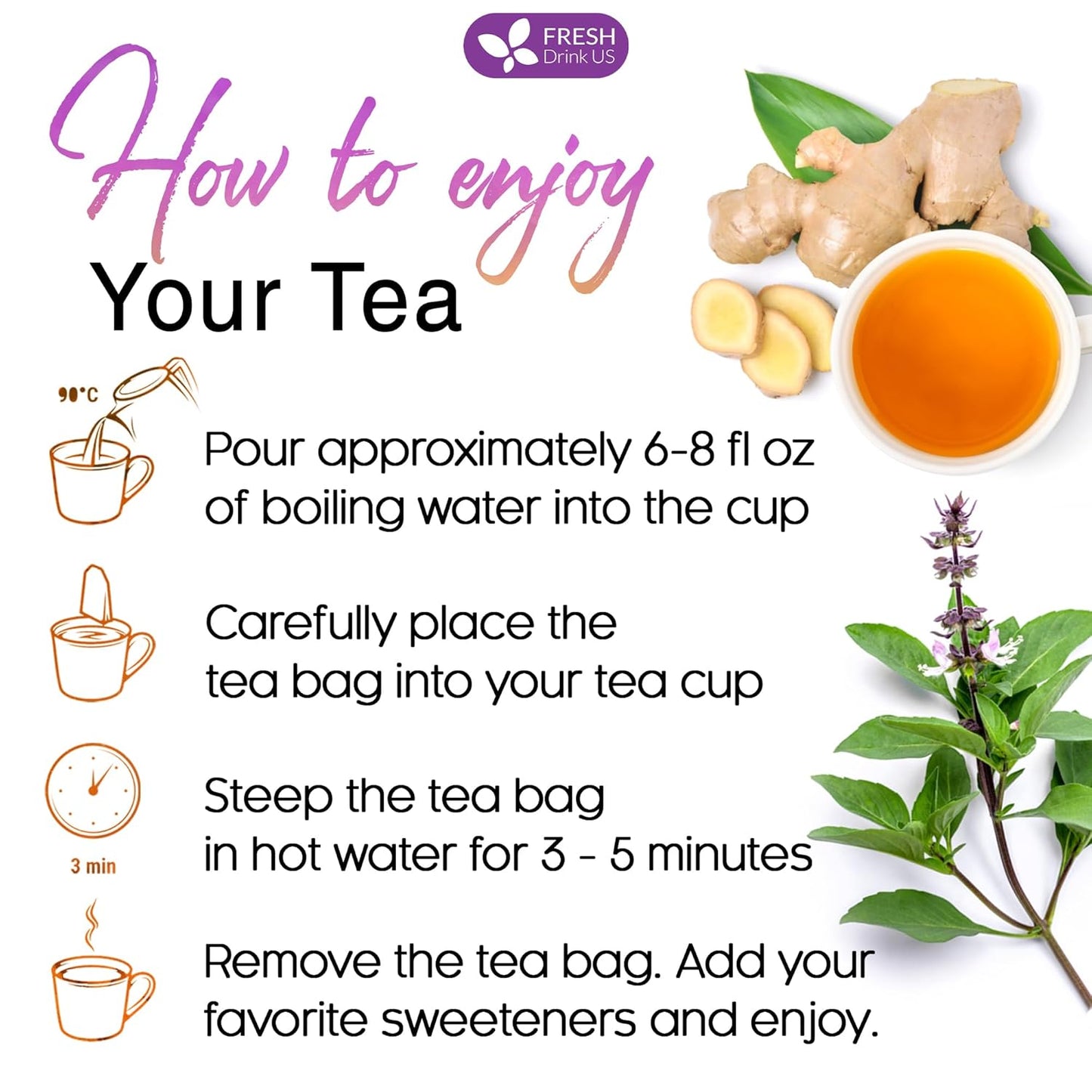 FRESH
Drink US

How to enjoy
Your Tea

90°C

Pour approximately 6-8 fl oz of boiling water into the cup

Carefully place the tea bag into your tea cup

3 min

Steep the tea bag in hot water for 3 - 5 minutes

Remove the tea bag. Add your favorite sweeteners and enjoy.