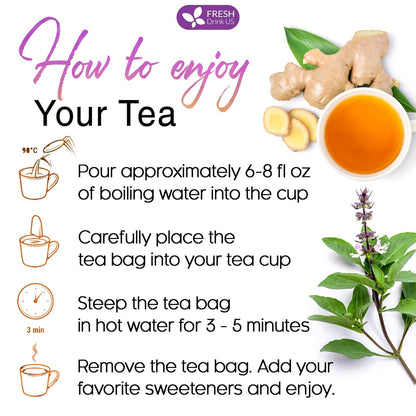 FRESH
Drink US

How to enjoy
Your Tea

90°C

Pour approximately 6-8 fl oz of boiling water into the cup

Carefully place the tea bag into your tea cup

3 min

Steep the tea bag in hot water for 3 - 5 minutes

Remove the tea bag. Add your favorite sweeteners and enjoy.