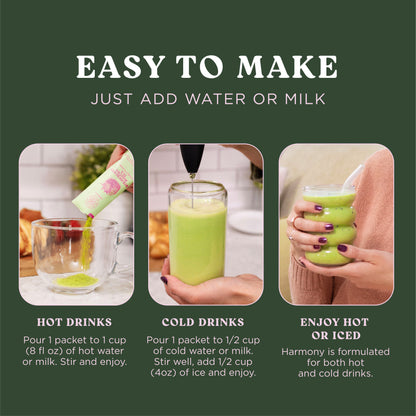 EASY TO MAKE
JUST ADD WATER OR MILK

HOT DRINKS
Pour 1 packet to 1 cup (8 fl oz) of hot water or milk. Stir and enjoy.

COLD DRINKS
Pour 1 packet to 1/2 cup of cold water or milk. Stir well, add 1/2 cup (4oz) of ice and enjoy.

ENJOY HOT OR ICED
Harmony is formulated for both hot and cold drinks.