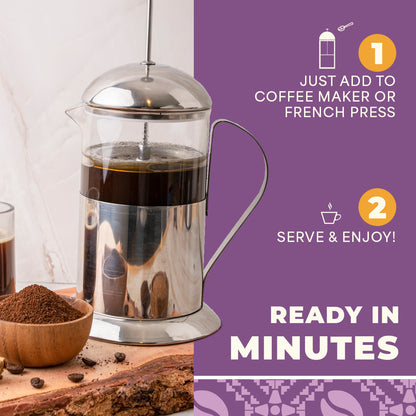 1
JUST ADD TO COFFEE MAKER OR FRENCH PRESS

2
SERVE & ENJOY!

READY IN MINUTES