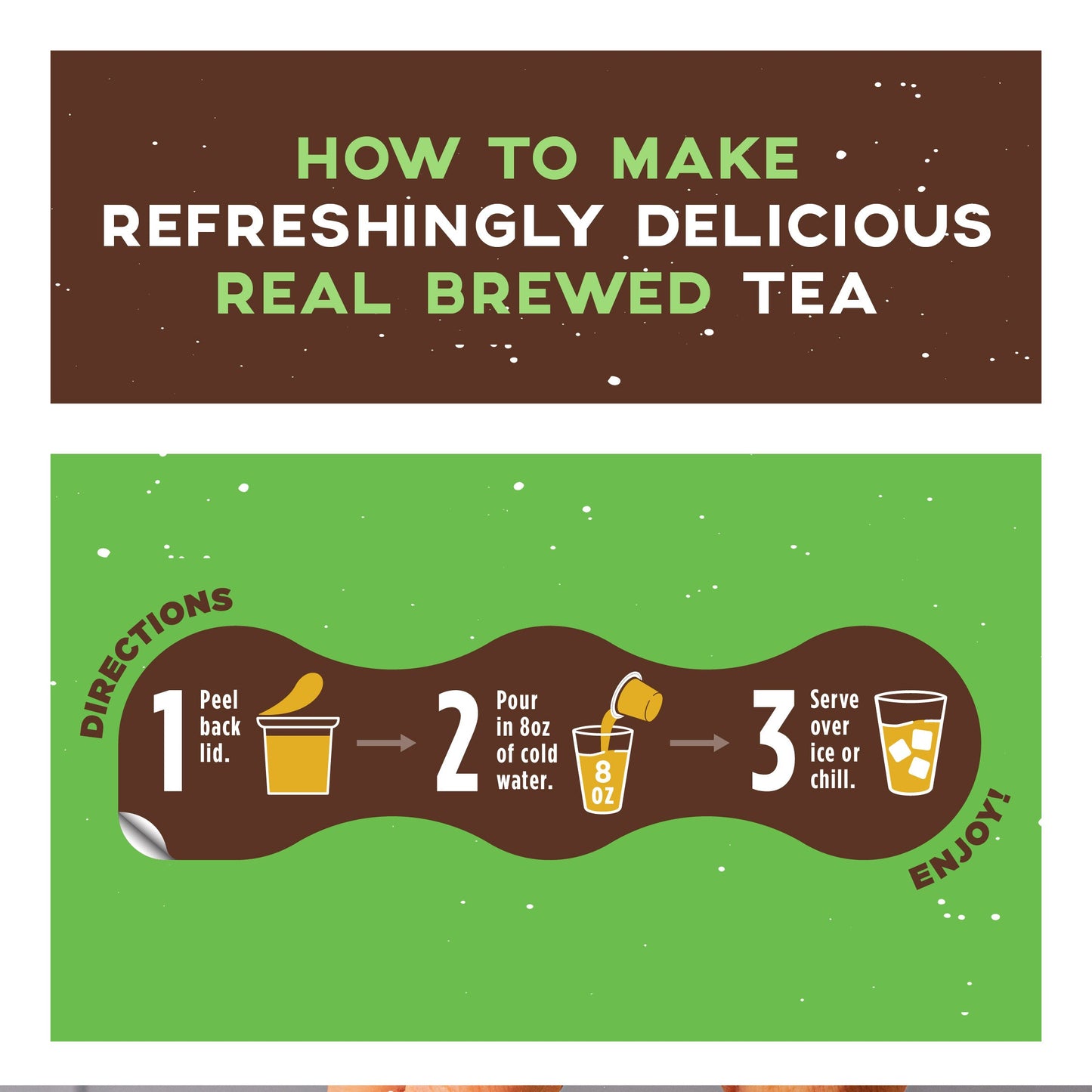 HOW TO MAKE
REFRESHINGLY DELICIOUS
REAL BREWED TEA

DIRECTIONS

1 Peel back lid.

2 Pour in 8oz of cold water.

8 OZ

3 Serve over ice or chill.

ENJOY!