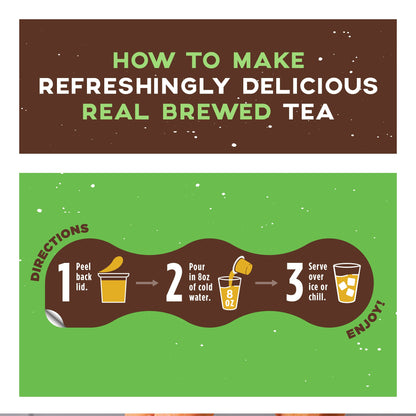 HOW TO MAKE
REFRESHINGLY DELICIOUS
REAL BREWED TEA

DIRECTIONS

1 Peel back lid.

2 Pour in 8oz of cold water.

8 OZ

3 Serve over ice or chill.

ENJOY!