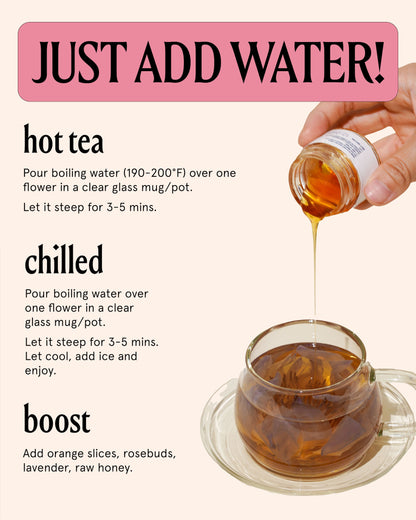 JUST ADD WATER!

hot tea

Pour boiling water (190-200°F) over one flower in a clear glass mug/pot.

Let it steep for 3-5 mins.

chilled

Pour boiling water over one flower in a clear glass mug/pot.

Let it steep for 3-5 mins. Let cool, add ice and enjoy.

boost

Add orange slices, rosebuds, lavender, raw honey.