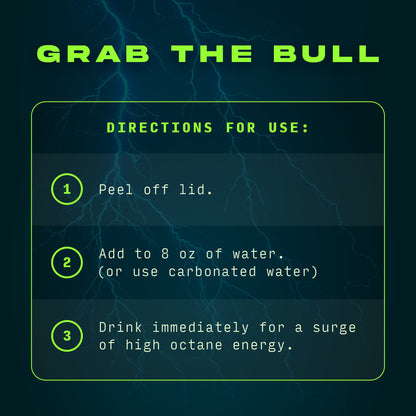 GRAB THE BULL

DIRECTIONS FOR USE:

1 Peel off lid.

2 Add to 8 oz of water. (or use carbonated water)

3 Drink immediately for a surge of high octane energy.