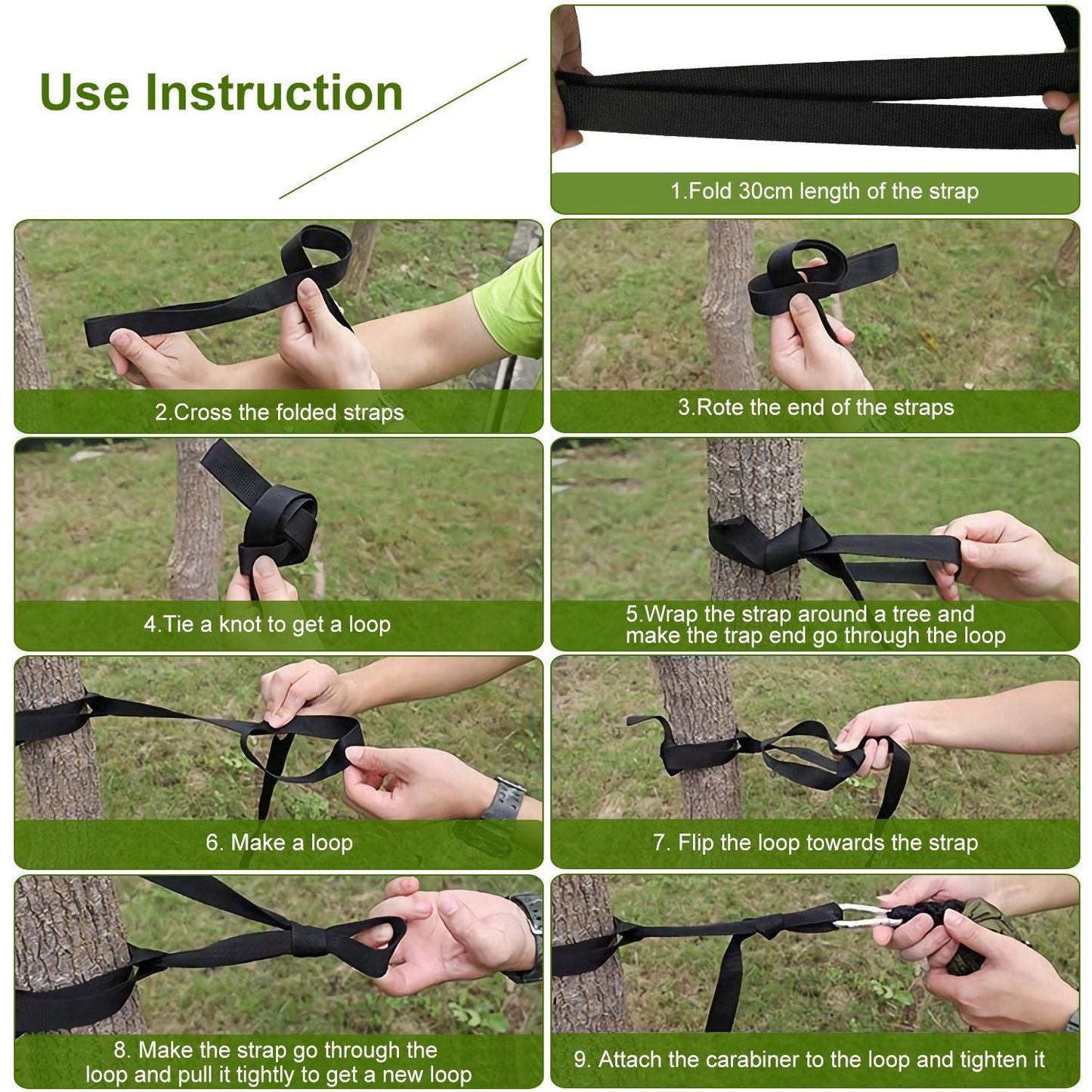 Use Instruction

1.Fold 30cm length of the strap

2.Cross the folded straps

3.Rote the end of the straps

4.Tie a knot to get a loop

5.Wrap the strap around a tree and make the trap end go through the loop

6. Make a loop

7. Flip the loop towards the strap

8. Make the strap go through the loop and pull it tightly to get a new loop

9. Attach the carabiner to the loop and tighten it