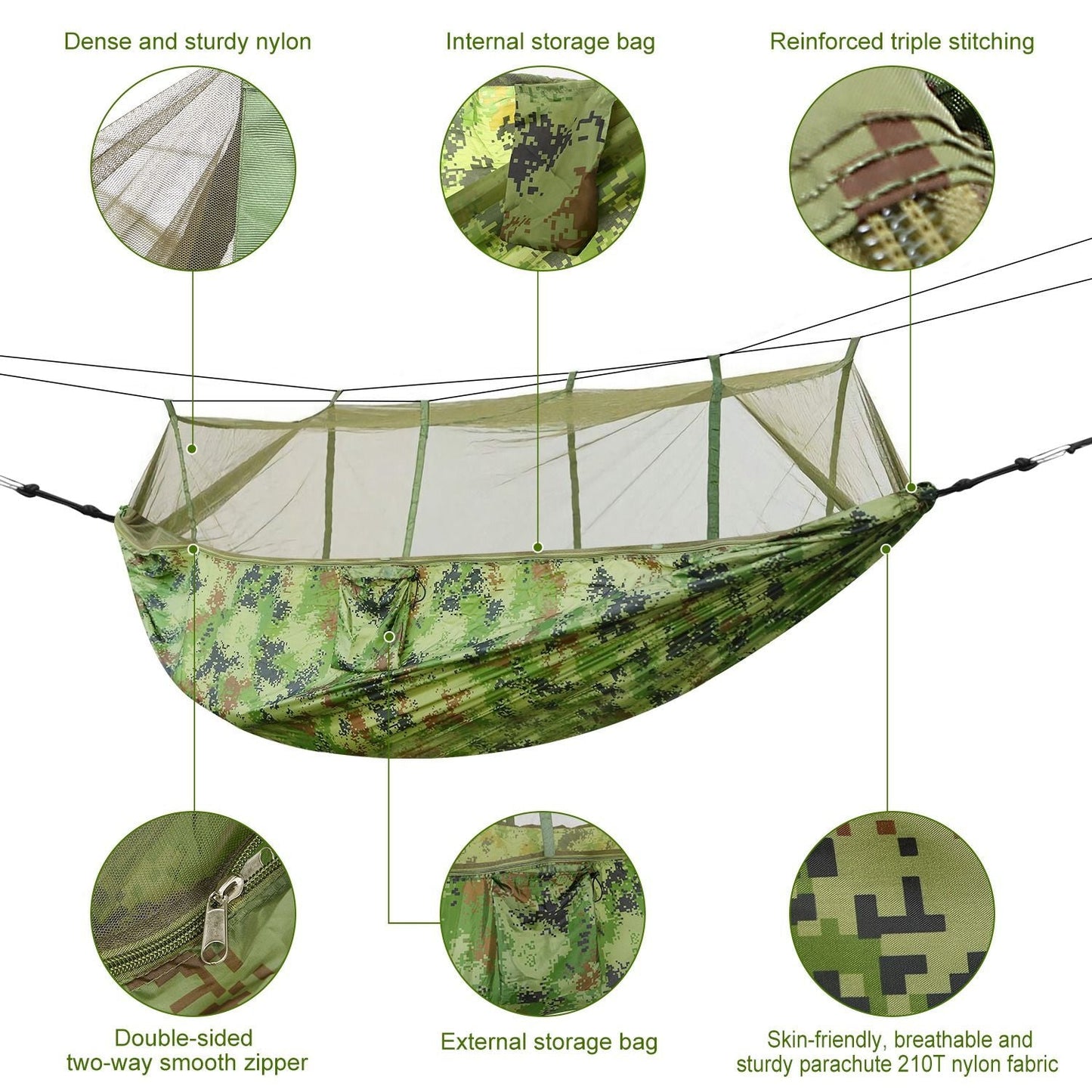 Dense and sturdy nylon

Internal storage bag

Reinforced triple stitching

Double-sided two-way smooth zipper

External storage bag

Skin-friendly, breathable and sturdy parachute 210T nylon fabric