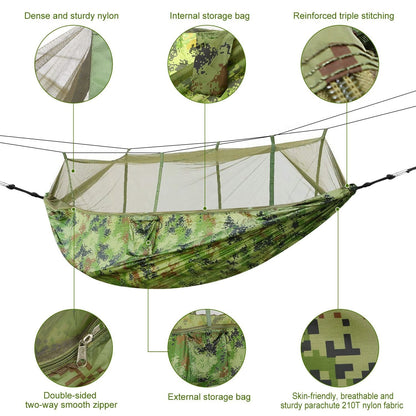 Dense and sturdy nylon

Internal storage bag

Reinforced triple stitching

Double-sided two-way smooth zipper

External storage bag

Skin-friendly, breathable and sturdy parachute 210T nylon fabric