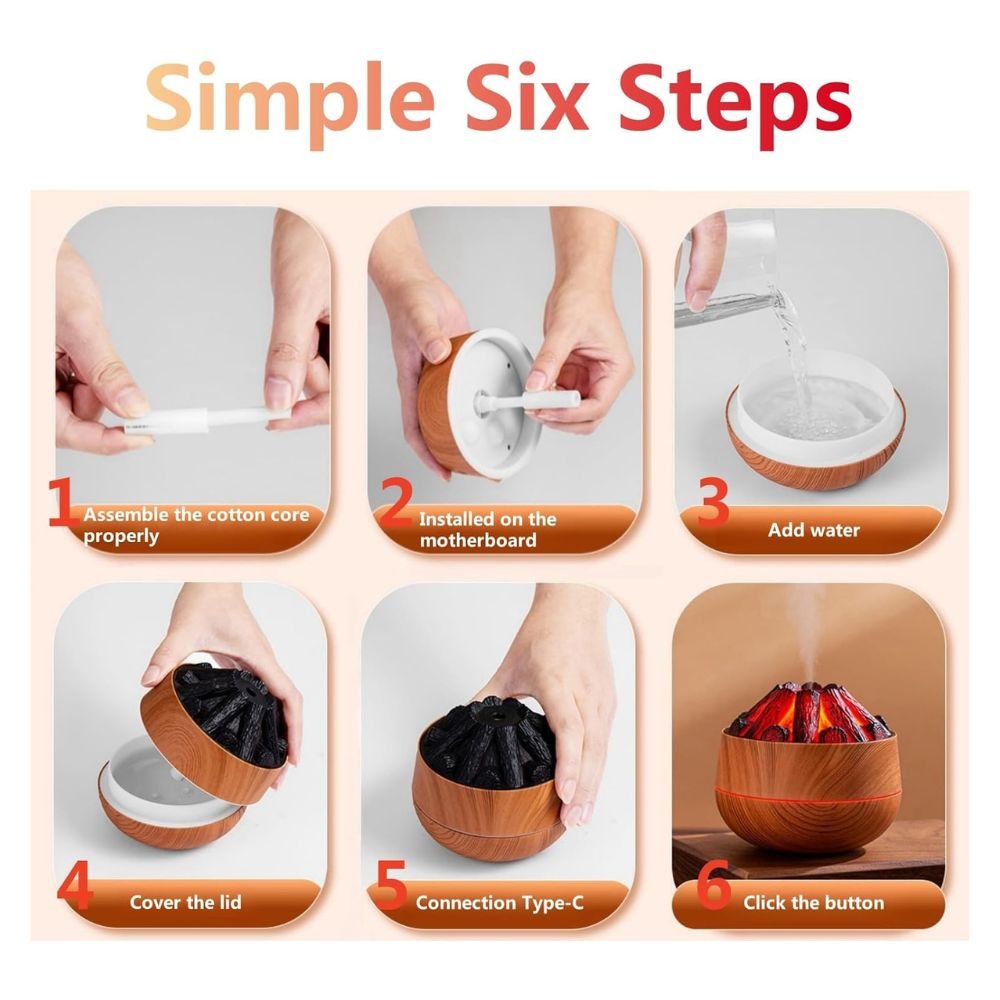 Simple Six Steps

1 Assemble the cotton core properly

2 Installed on the motherboard

3 Add water

4 Cover the lid

5 Connection Type-C

6 Click the button