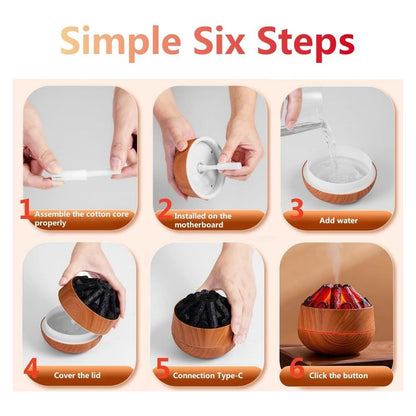 Simple Six Steps

1 Assemble the cotton core properly

2 Installed on the motherboard

3 Add water

4 Cover the lid

5 Connection Type-C

6 Click the button