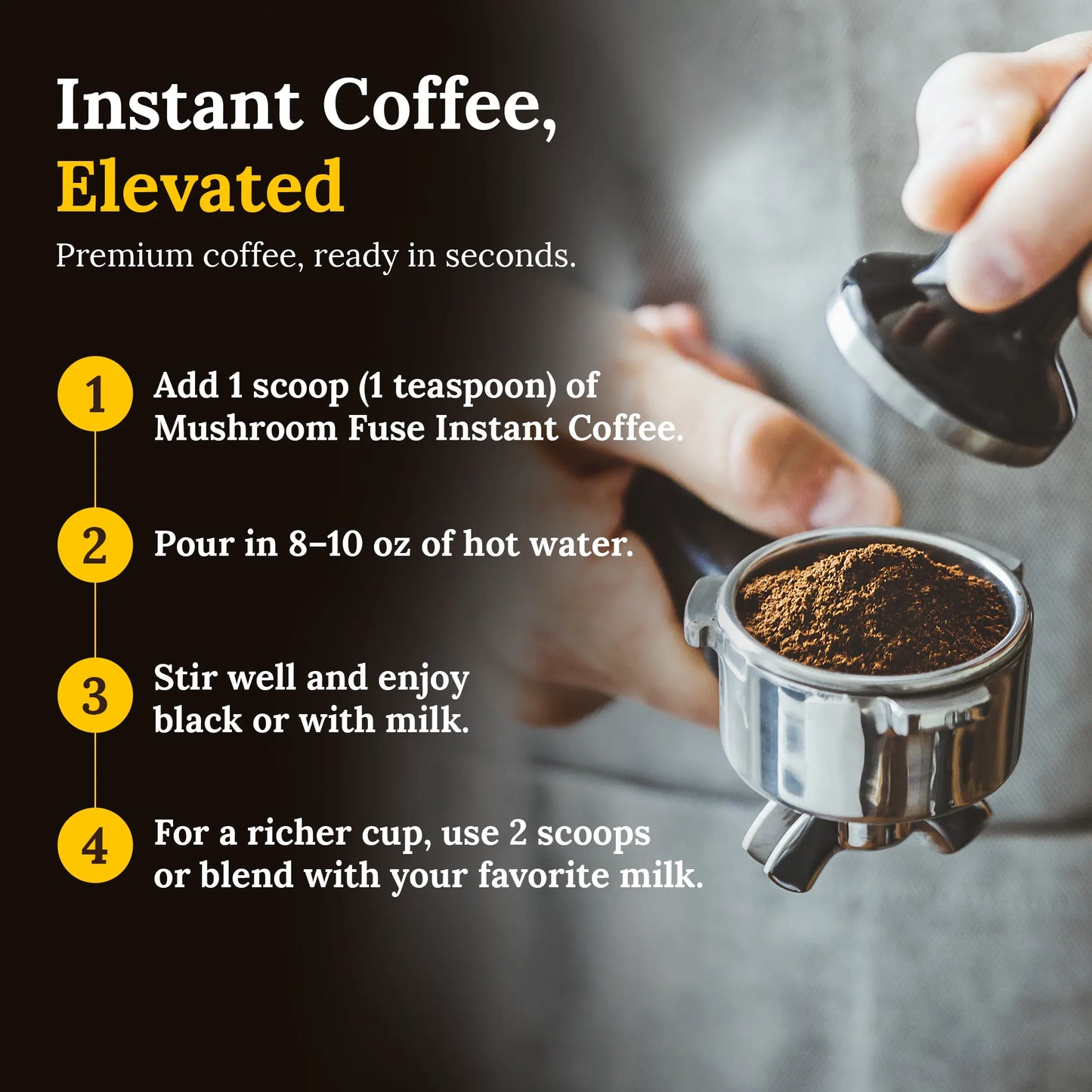 Instant Coffee, Elevated

Premium coffee, ready in seconds.

1 Add 1 scoop (1 teaspoon) of Mushroom Fuse Instant Coffee.

2 Pour in 8–10 oz of hot water.

3 Stir well and enjoy black or with milk.

4 For a richer cup, use 2 scoops or blend with your favorite milk.