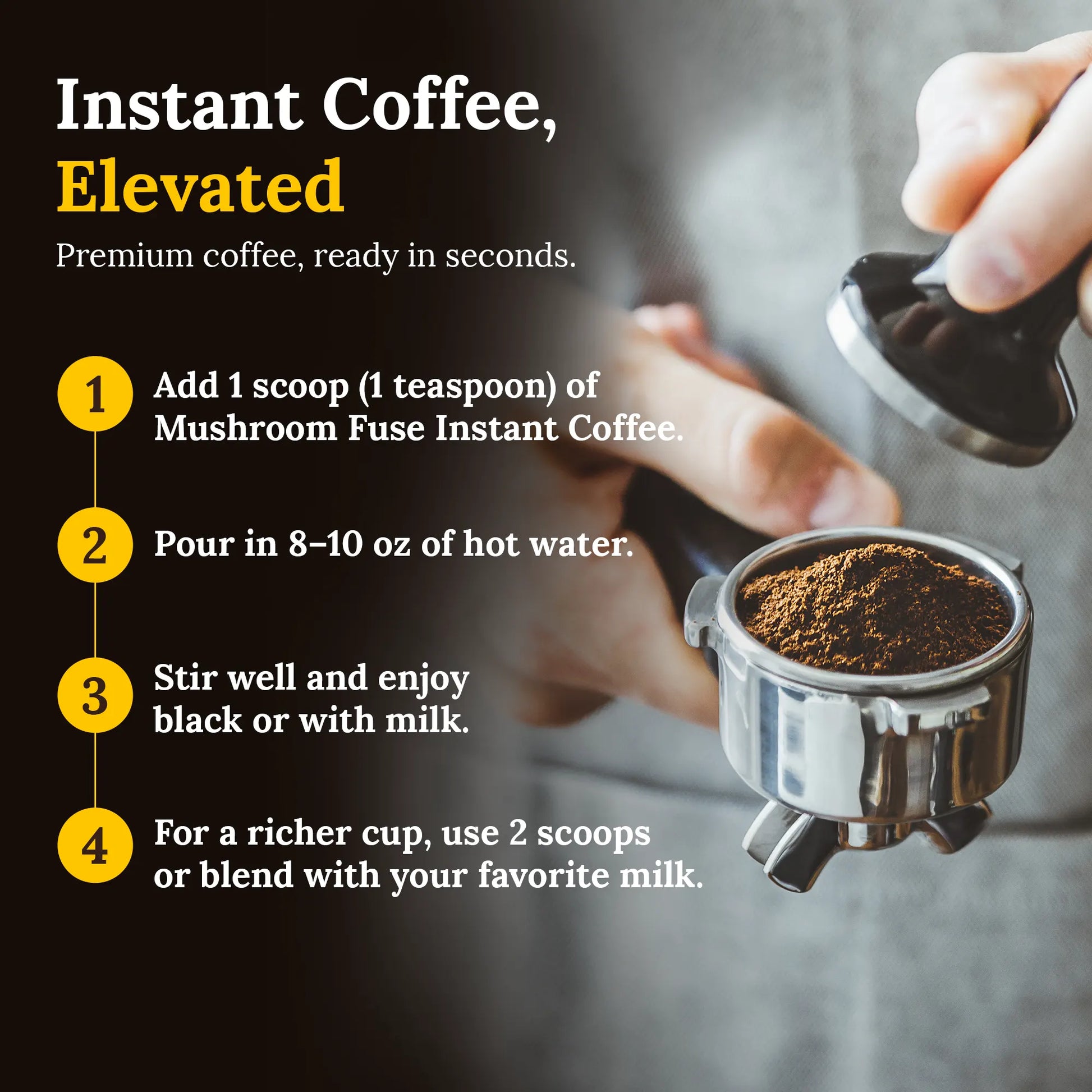 Instant Coffee, Elevated

Premium coffee, ready in seconds.

1 Add 1 scoop (1 teaspoon) of Mushroom Fuse Instant Coffee.

2 Pour in 8–10 oz of hot water.

3 Stir well and enjoy black or with milk.

4 For a richer cup, use 2 scoops or blend with your favorite milk.