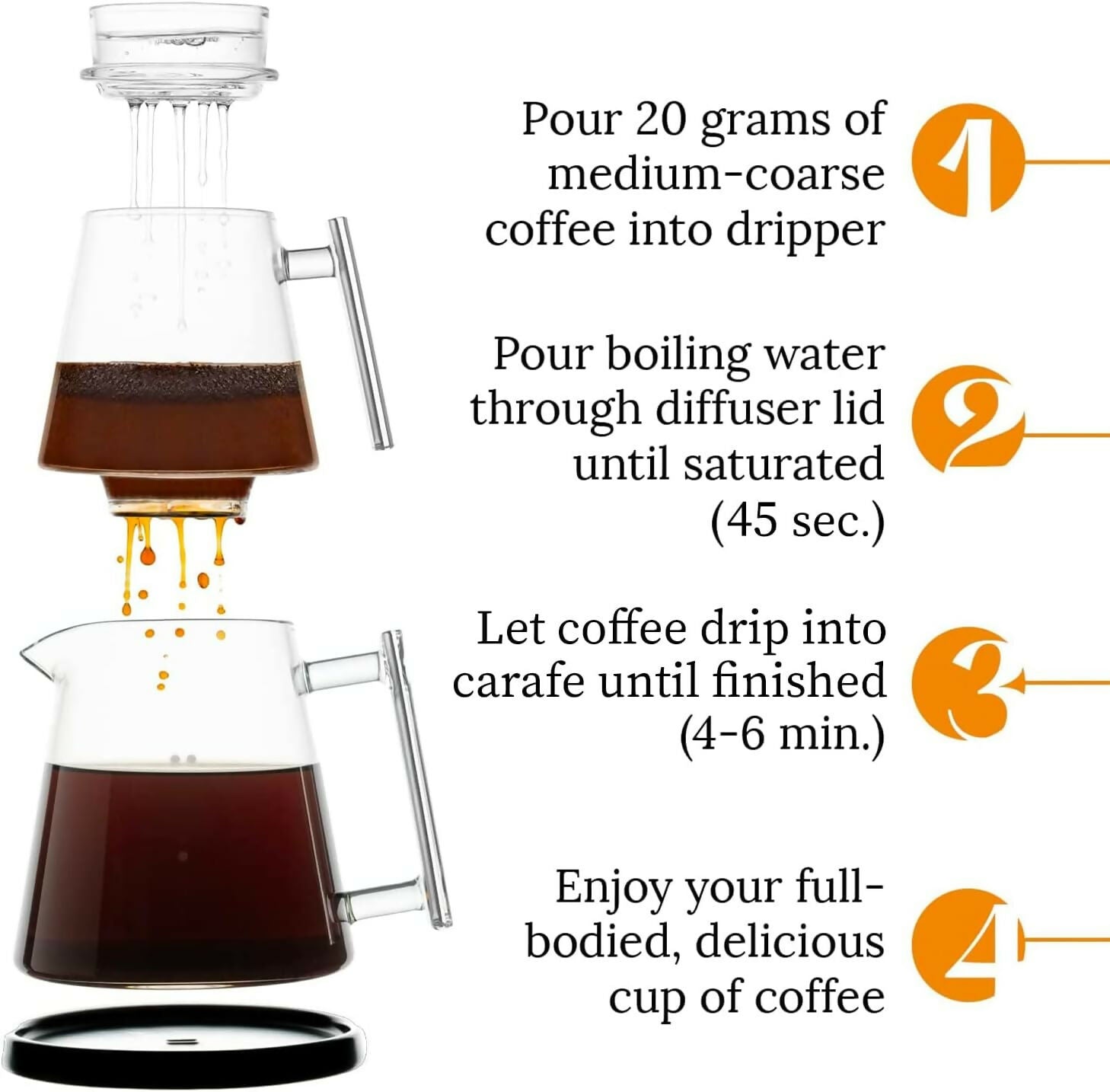 Pour 20 grams of medium-coarse coffee into dripper

1

Pour boiling water through diffuser lid until saturated (45 sec.)

2

Let coffee drip into carafe until finished (4-6 min.)

3

Enjoy your full-bodied, delicious cup of coffee

4